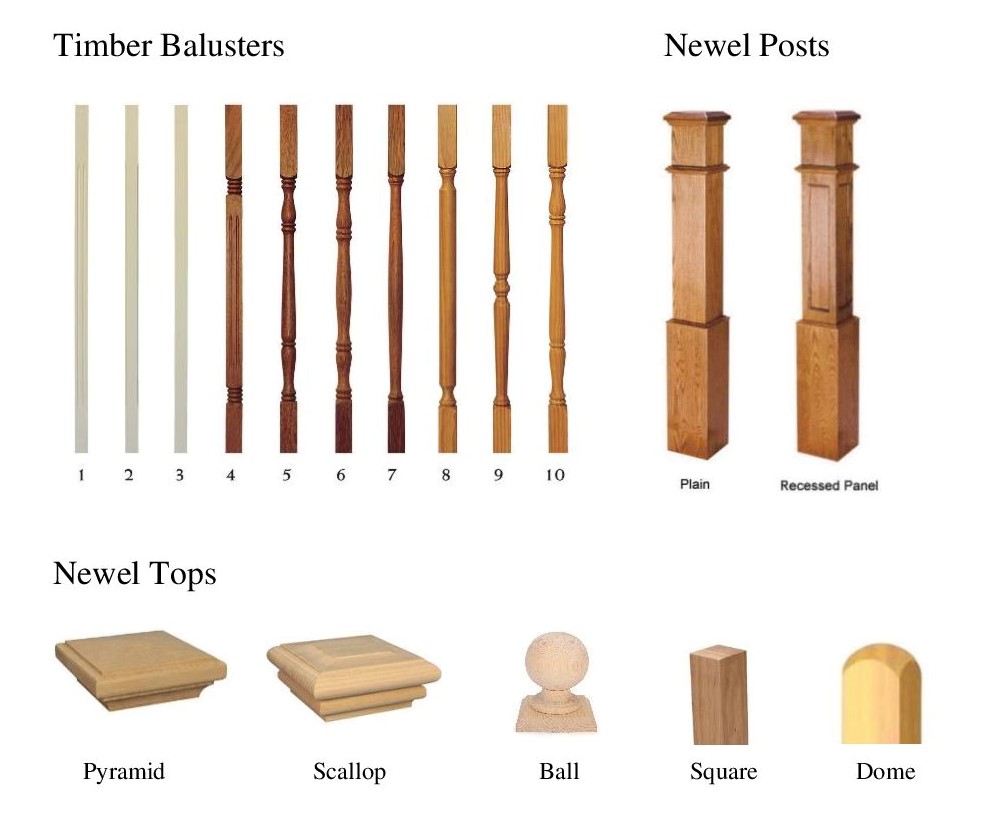 Timber Balusters

1 2 3 4 5 6 7 8 9 10

Newel Posts

Plain

Recessed Panel

Newel Tops

Pyramid

Scallop

Ball

Square

Dome